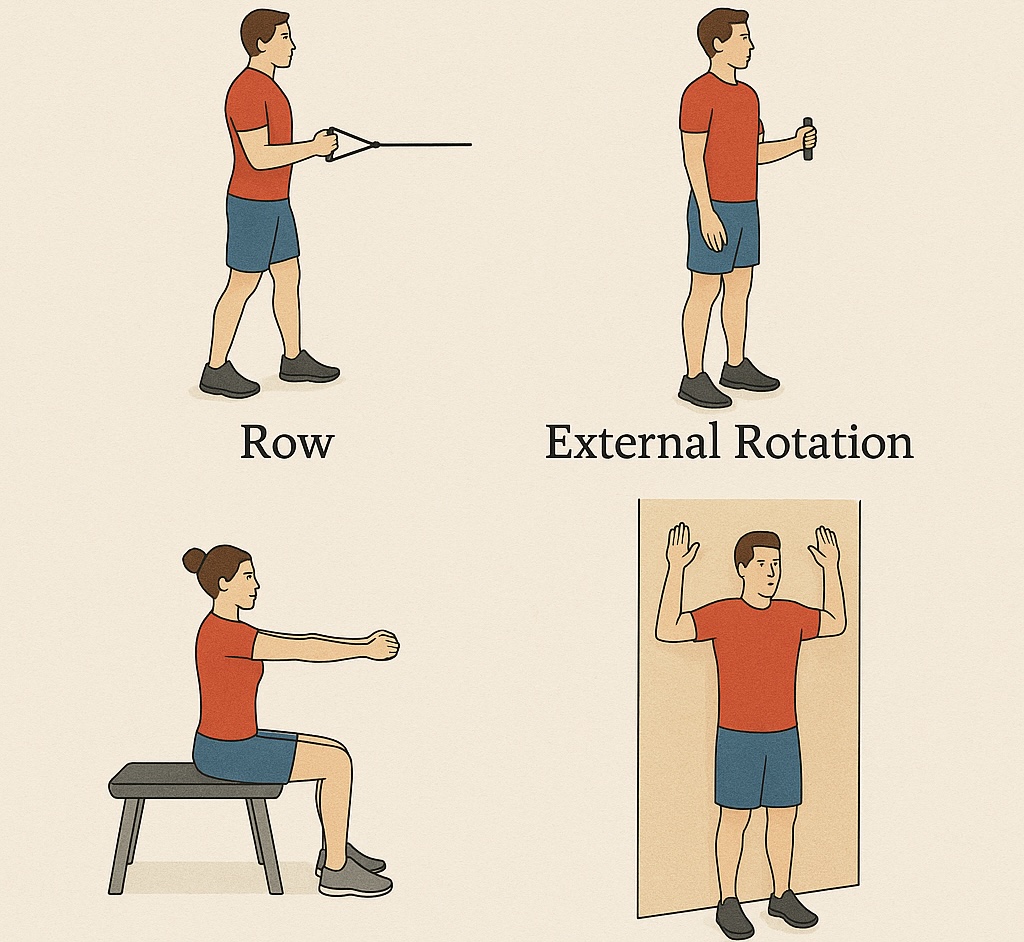 Row

External Rotation